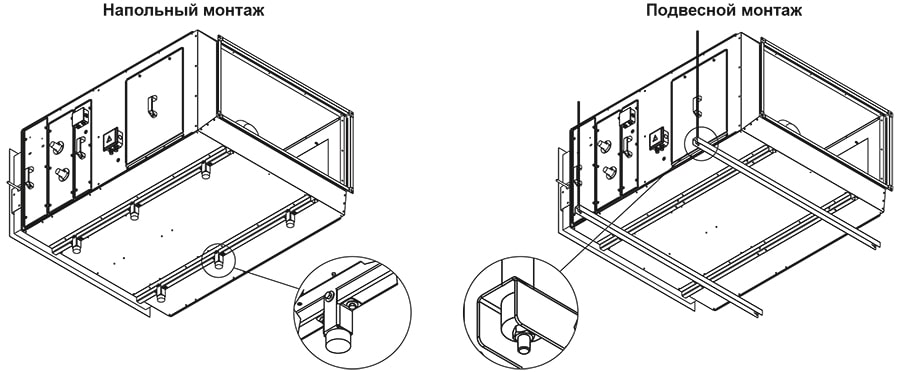 Напольный монтаж

Подвесной монтаж